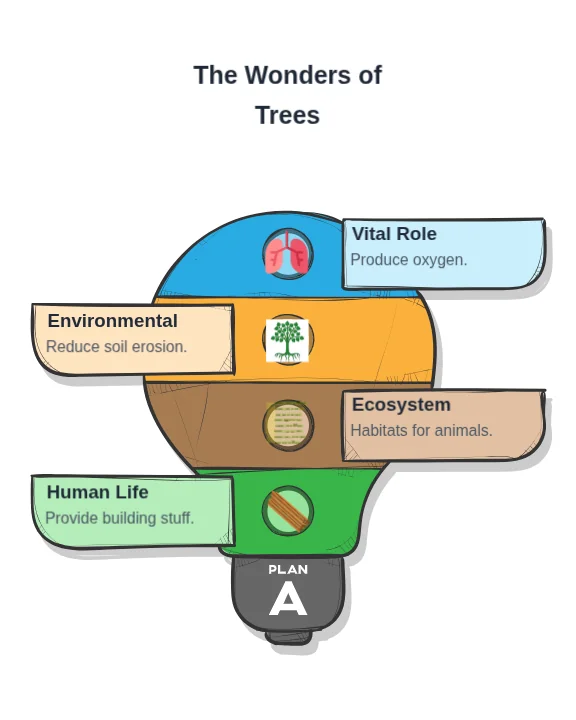 The Wonders of Trees

Vital Role
Produce oxygen.

Environmental
Reduce soil erosion.

Ecosystem
Habitats for animals.

Human Life
Provide building stuff.

PLAN
A